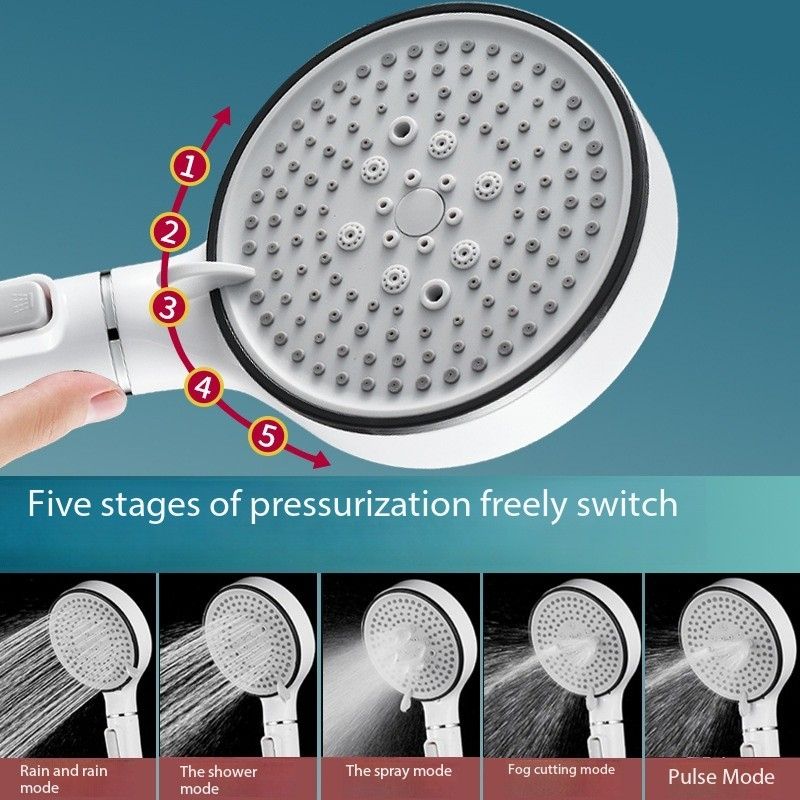 1
2
3
4
5

Five stages of pressurization freely switch

Rain and rain mode

The shower mode

The spray mode

Fog cutting mode

Pulse Mode